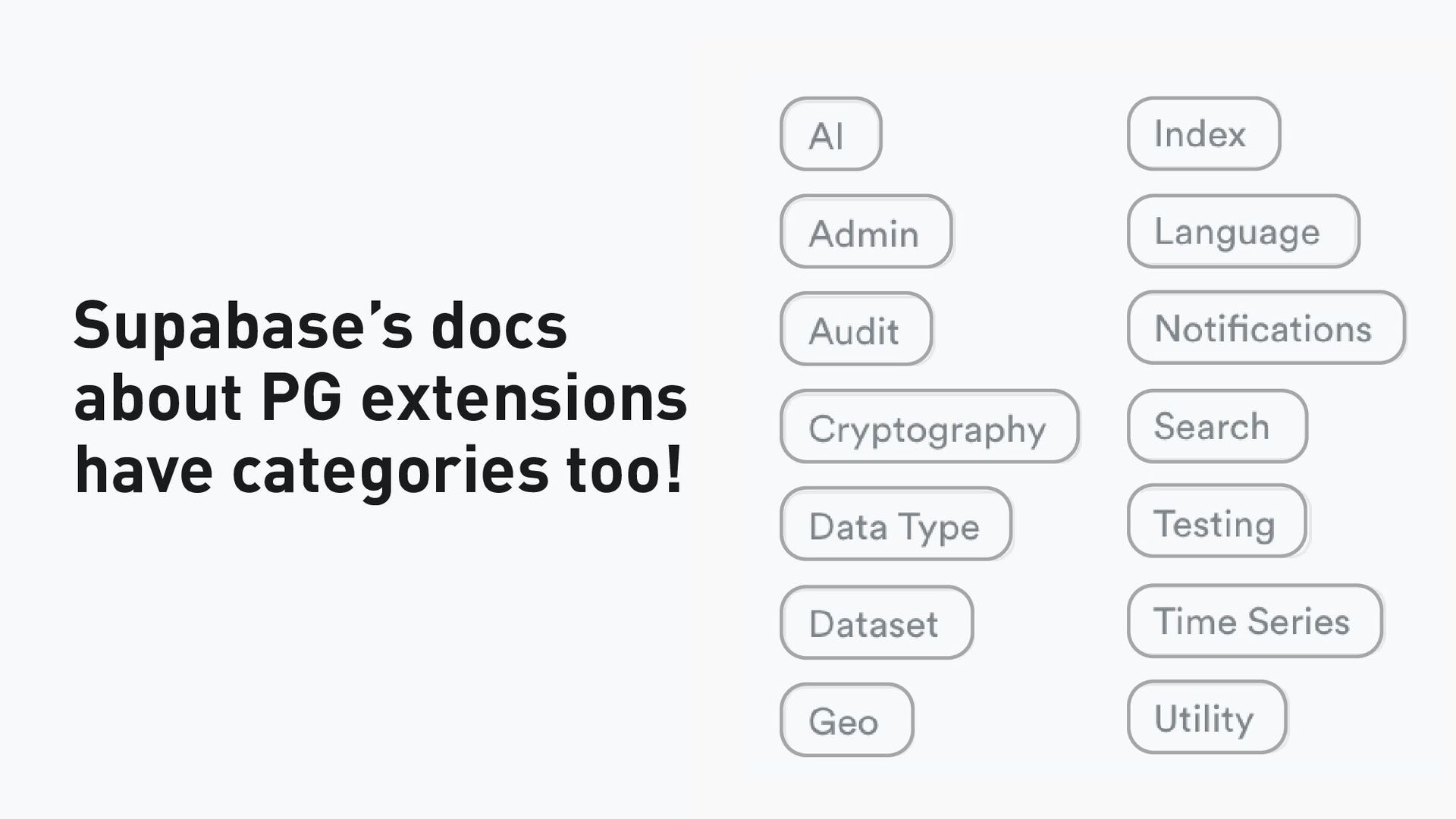 Supabase's docs about PG extensions have categories too!

AI

Admin

Audit

Cryptography

Data Type

Dataset

Geo

Index

Language

Notifications

Search

Testing

Time Series

Utility